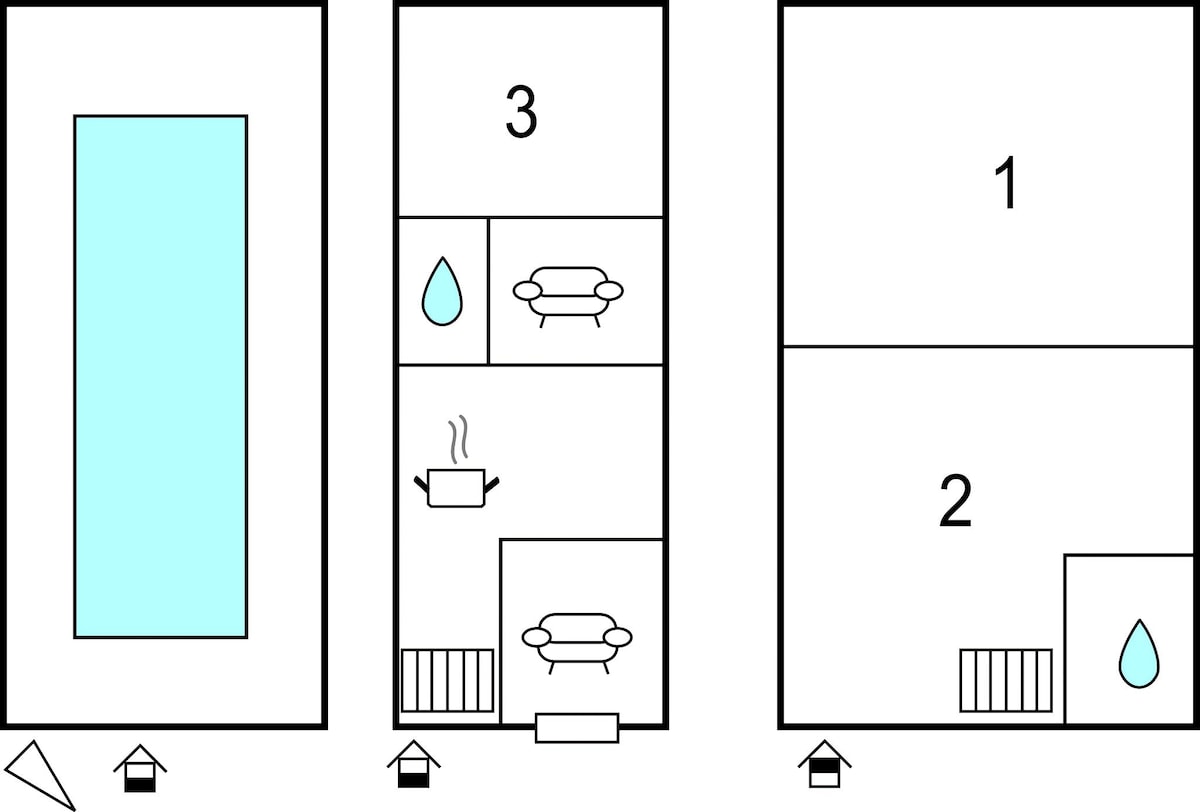 3

1

2